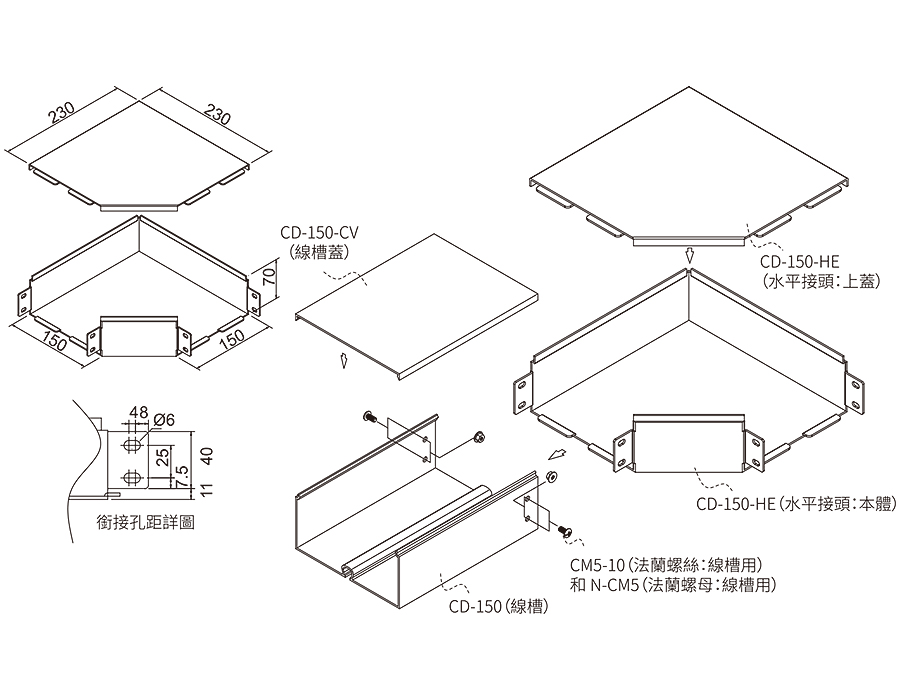 230
230
70
150
150

48
Ø6
25
7.5
40
11
銜接孔距詳圖

CD-150-CV
(線槽蓋)

CD-150-HE
(水平接頭:上蓋)

CD-150-HE(水平接頭:本體)

CM5-10(法蘭螺絲:線槽用)
和 N-CM5(法蘭螺母:線槽用)

CD-150(線槽)